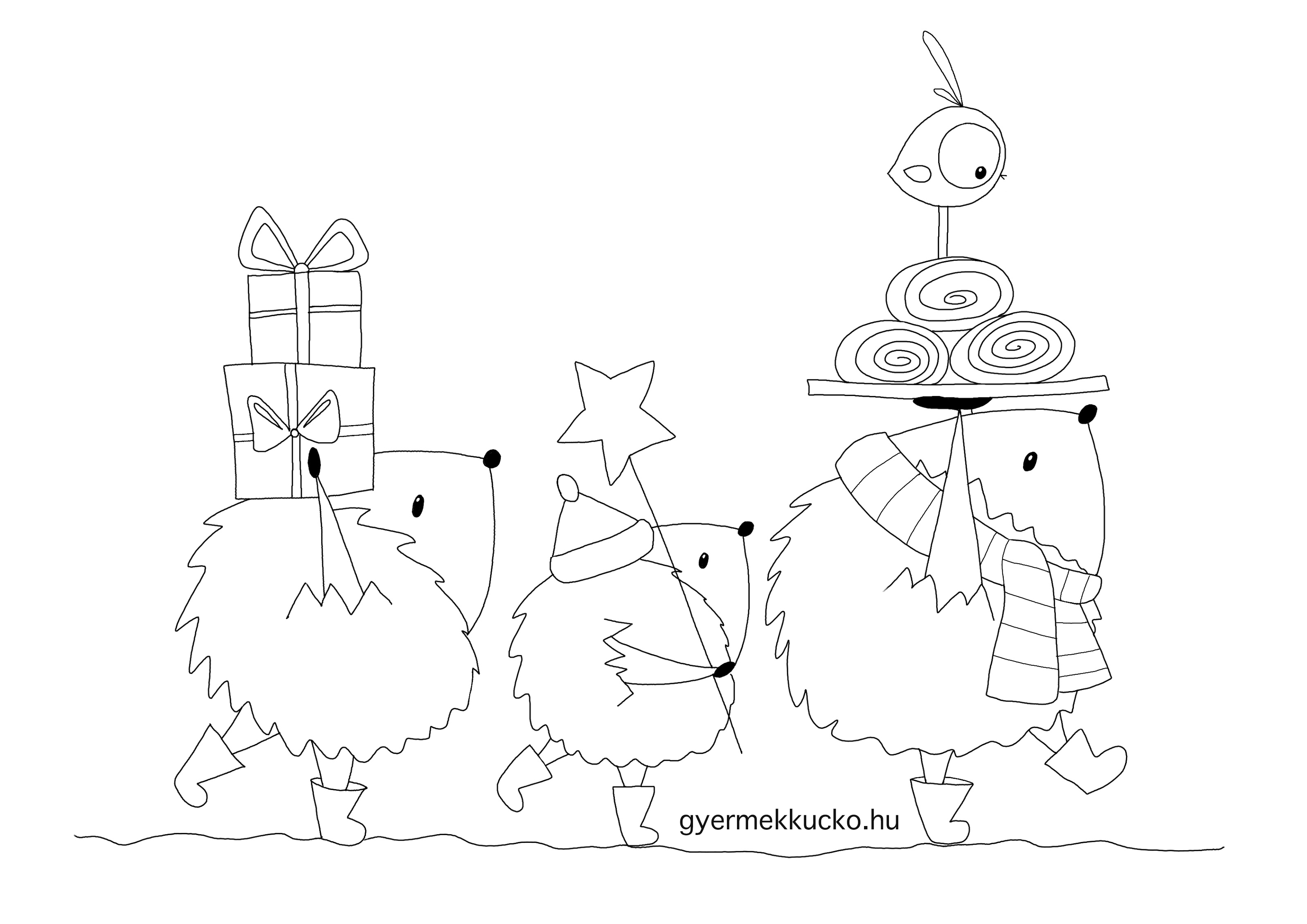 gyermekkucko.hu